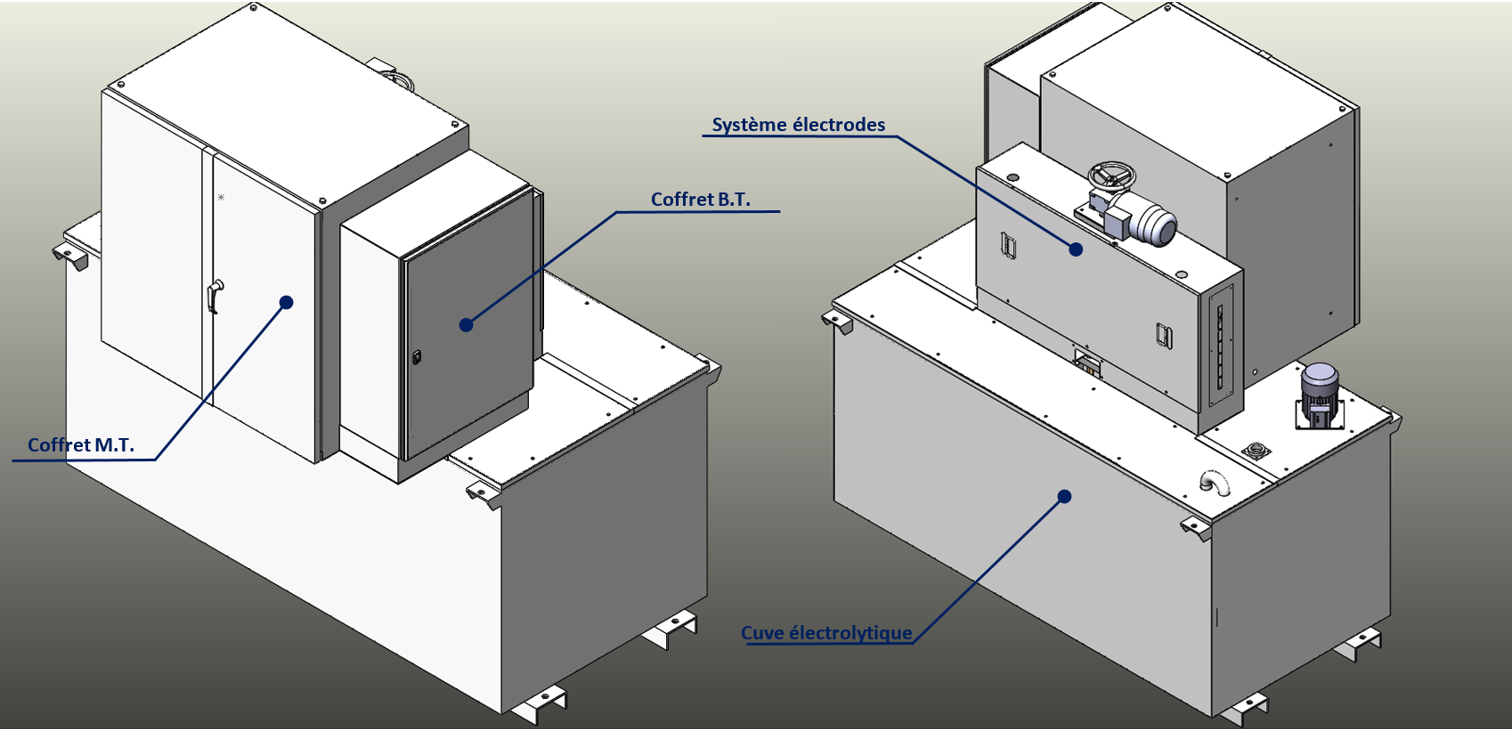 Coffret B.T.

Coffret M.T.

Système électrodes

Cuve électrolytique